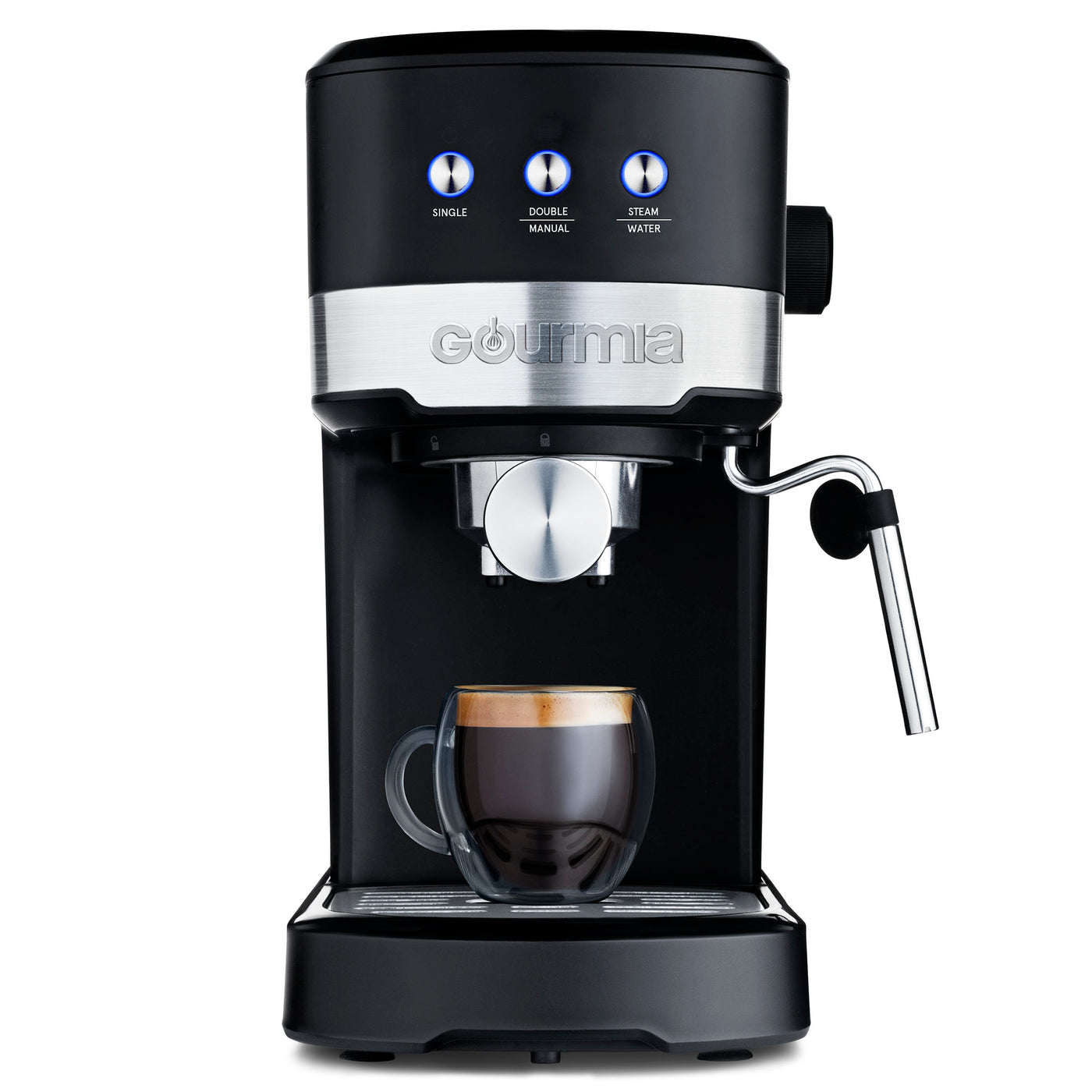 SINGLE

DOUBLE
MANUAL

STEAM
WATER

Gourmia